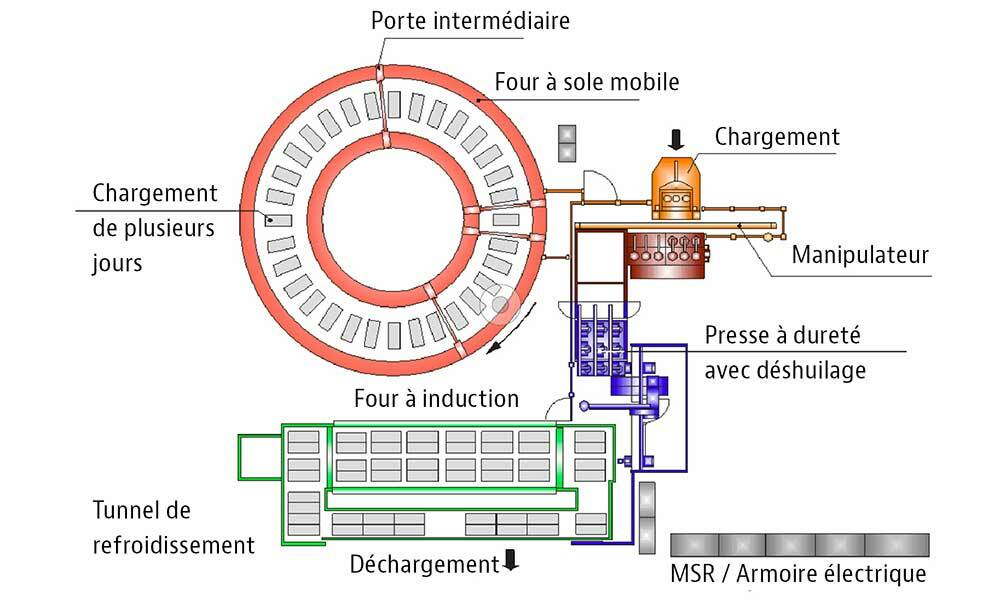 Porte intermédiaire

Four à sole mobile

Chargement

Chargement de plusieurs jours

Manipulateur

Presse à dureté avec déshuilage

Four à induction

Tunnel de refroidissement

Déchargement

MSR / Armoire électrique